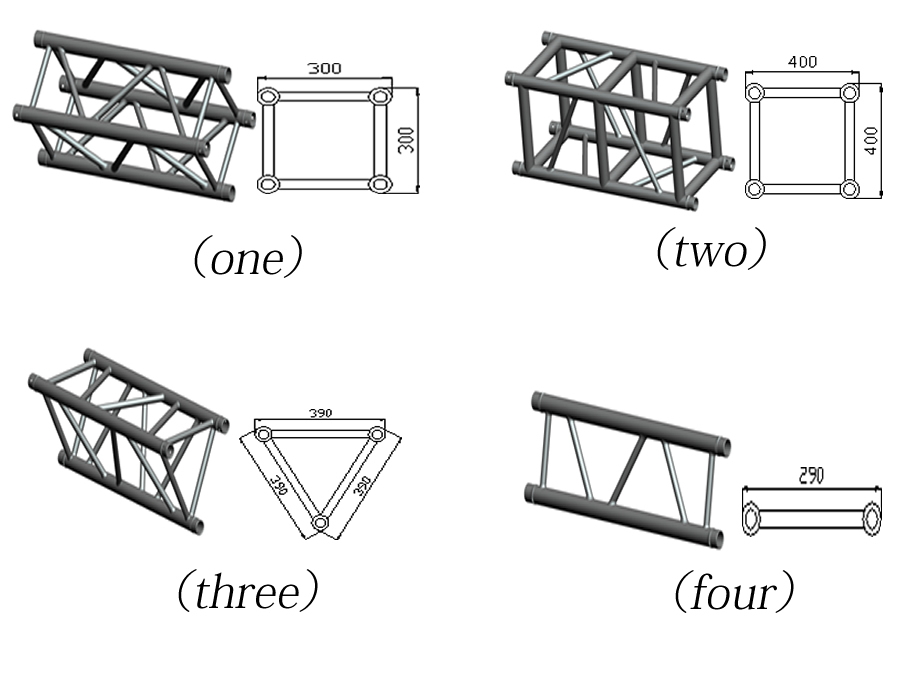 300
300
(one)

400
400
(two)

390
390
390
(three)

290
(four)